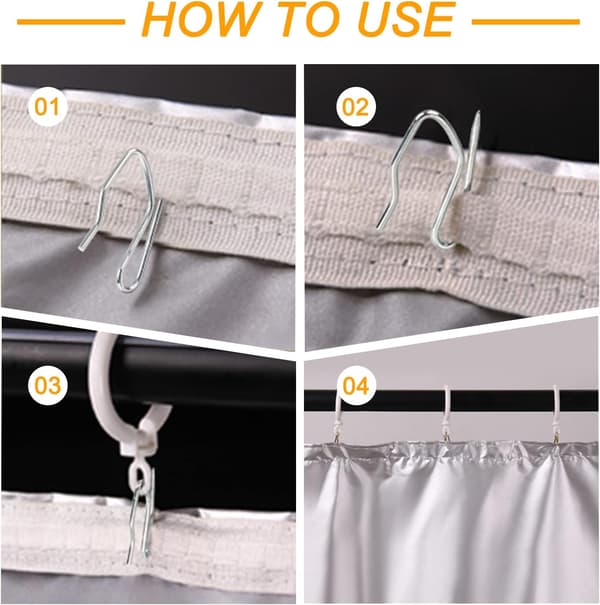 HOW TO USE

01

02

03

04