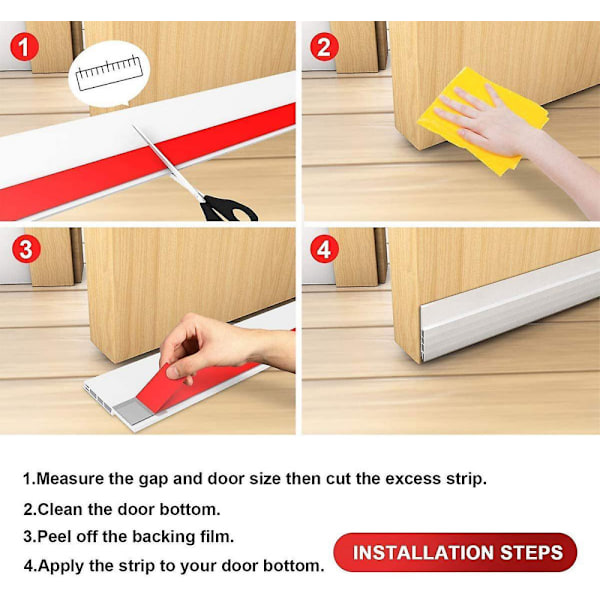 1

2

3

4

1.Measure the gap and door size then cut the excess strip.

2.Clean the door bottom.

3.Peel off the backing film.

4.Apply the strip to your door bottom.

INSTALLATION STEPS