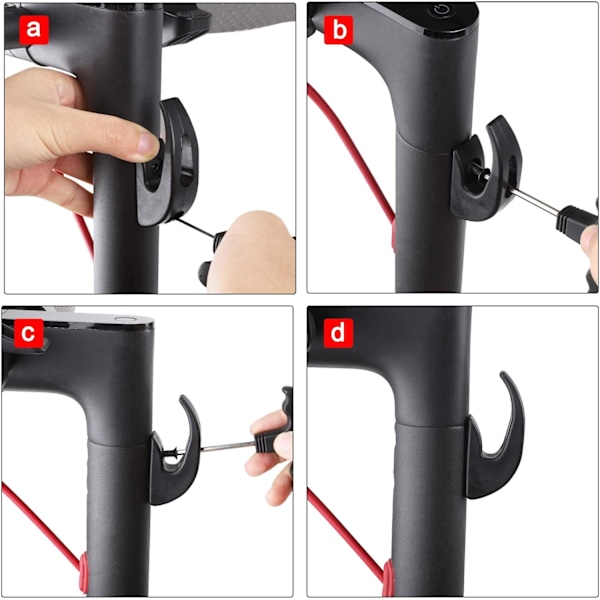 a

b

c

d