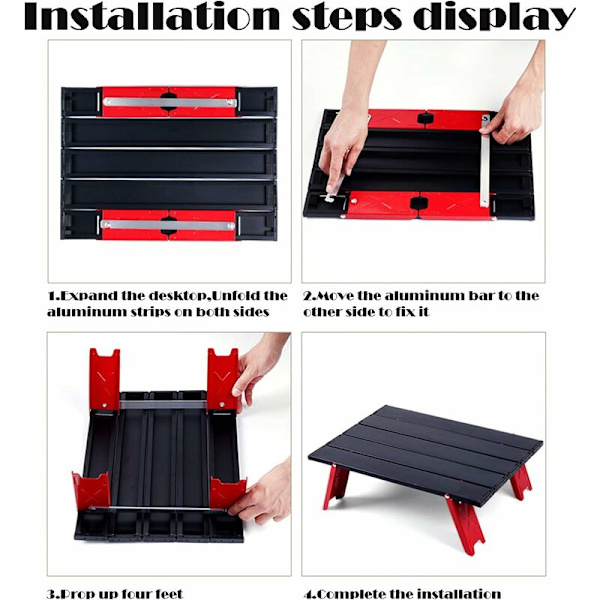 Installation steps display

1.Expand the desktop,Unfold the aluminum strips on both sides

2.Move the aluminum bar to the other side to fix it

3.Prop up four feet

4.Complete the installation