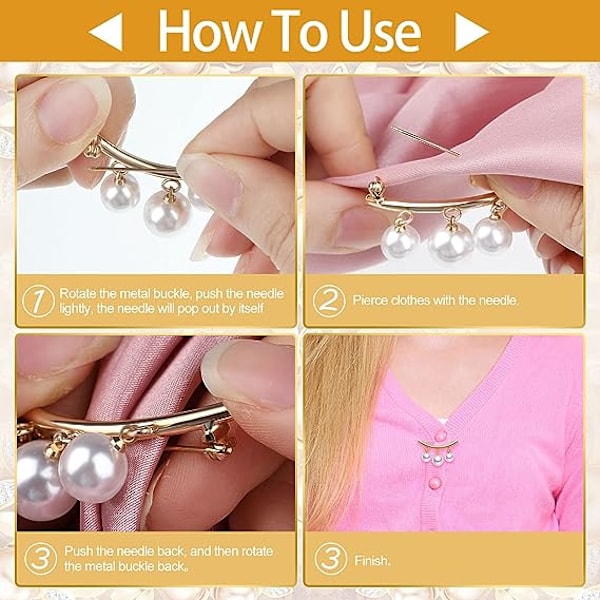 How To Use

1 Rotate the metal buckle, push the needle lightly, the needle will pop out by itself

2 Pierce clothes with the needle.

3 Push the needle back, and then rotate the metal buckle back。

3 Finish.