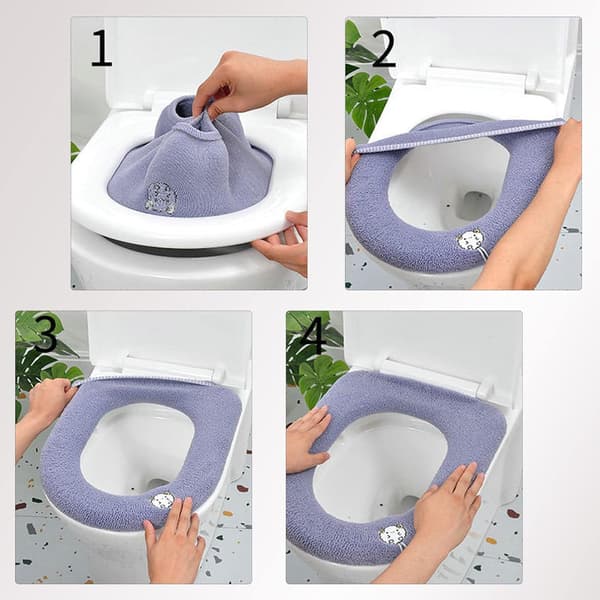 1

2

3

4