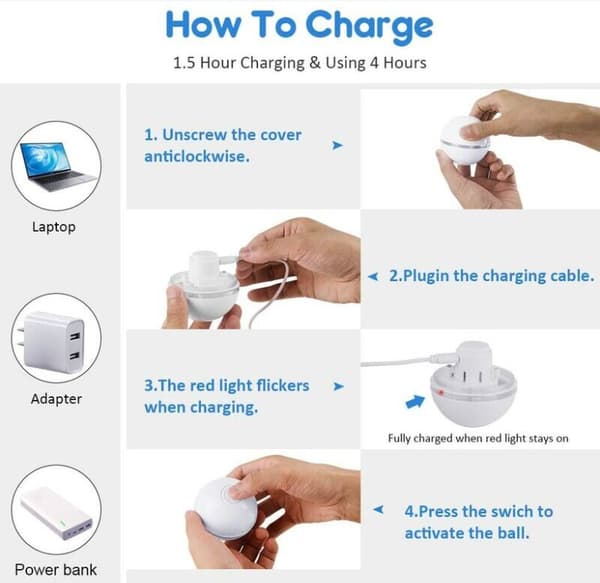 How To Charge

1.5 Hour Charging & Using 4 Hours

Laptop

Adapter

Power bank

1. Unscrew the cover anticlockwise.

2.Plugin the charging cable.

3.The red light flickers when charging.

Fully charged when red light stays on

4.Press the swich to activate the ball.