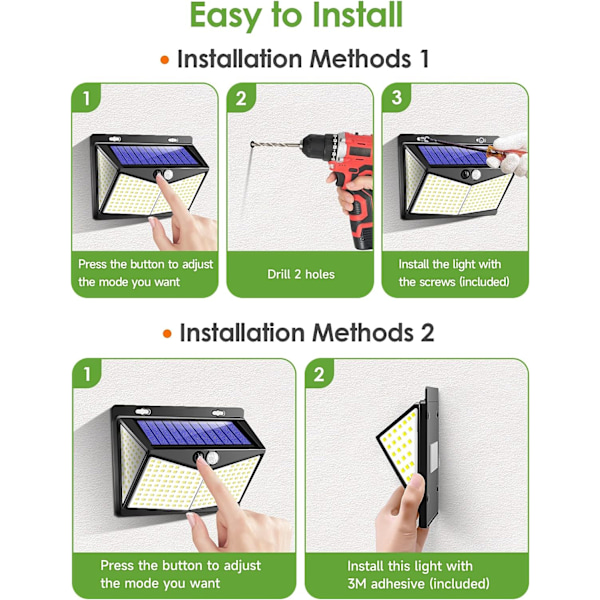 Easy to Install

• Installation Methods 1

1

Press the button to adjust the mode you want

2

Drill 2 holes

3

Install the light with the screws (included)

• Installation Methods 2

1

Press the button to adjust the mode you want

2

Install this light with 3M adhesive (included)