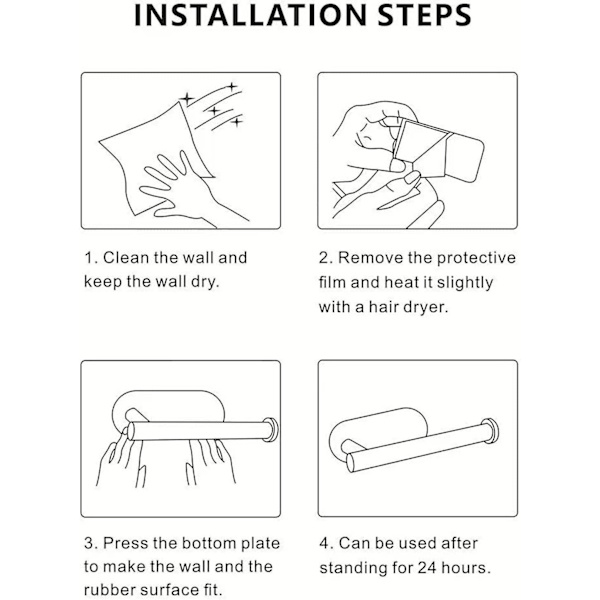 INSTALLATION STEPS

1. Clean the wall and keep the wall dry.

2. Remove the protective film and heat it slightly with a hair dryer.

3. Press the bottom plate to make the wall and the rubber surface fit.

4. Can be used after standing for 24 hours.