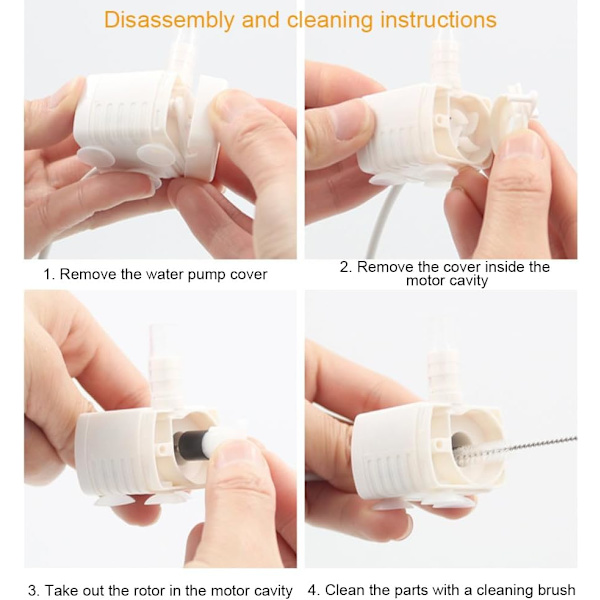 Disassembly and cleaning instructions

1. Remove the water pump cover

2. Remove the cover inside the motor cavity

3. Take out the rotor in the motor cavity

4. Clean the parts with a cleaning brush