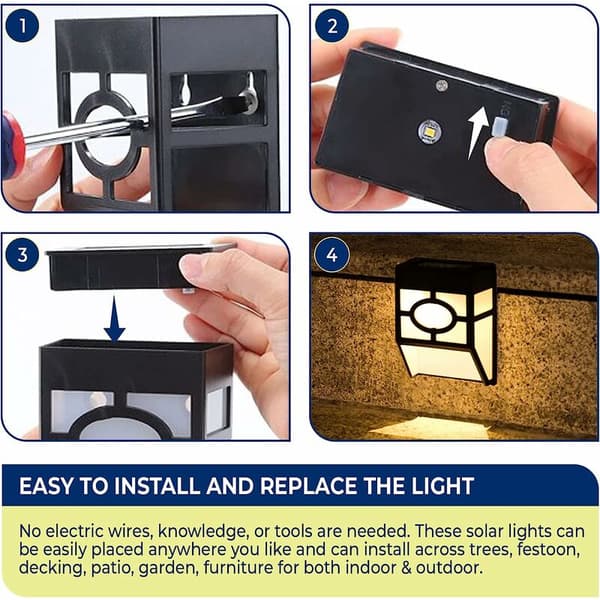 1

2

3

4

EASY TO INSTALL AND REPLACE THE LIGHT

No electric wires, knowledge, or tools are needed. These solar lights can be easily placed anywhere you like and can install across trees, festoon, decking, patio, garden, furniture for both indoor & outdoor.