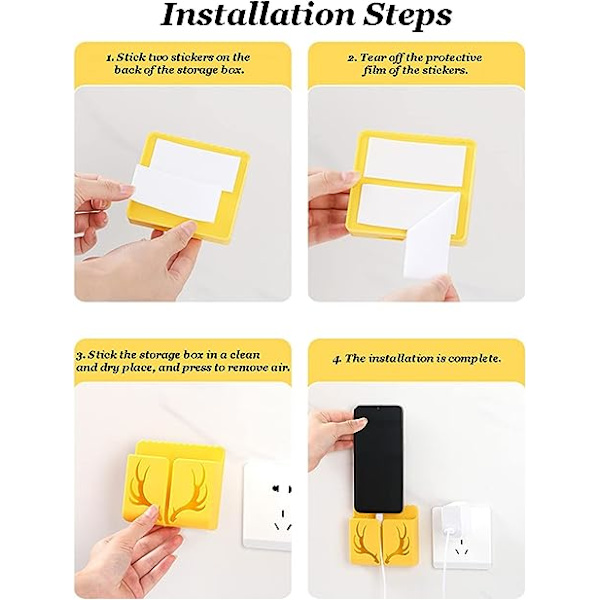 Installation Steps

1. Stick two stickers on the back of the storage box.

2. Tear off the protective film of the stickers.

3. Stick the storage box in a clean and dry place, and press to remove air.

4. The installation is complete.