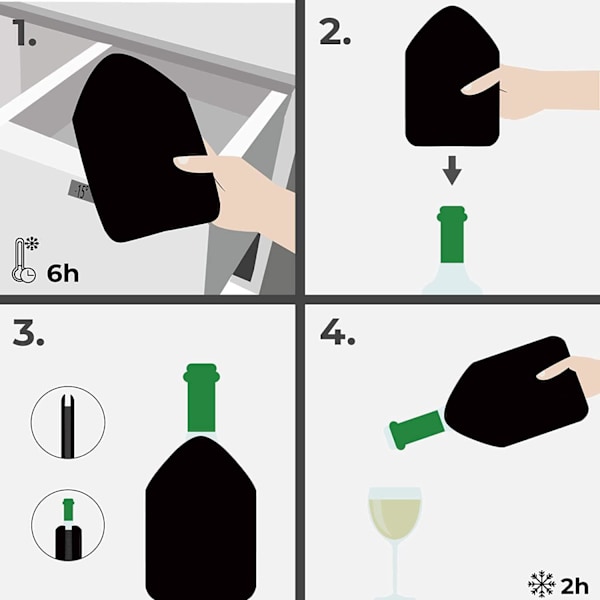 1.

-15°

6h

2.

3.

4.

2h