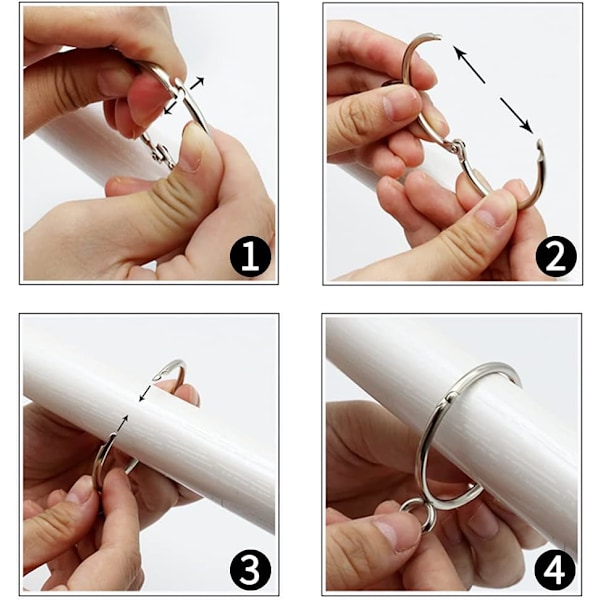 1

2

3

4