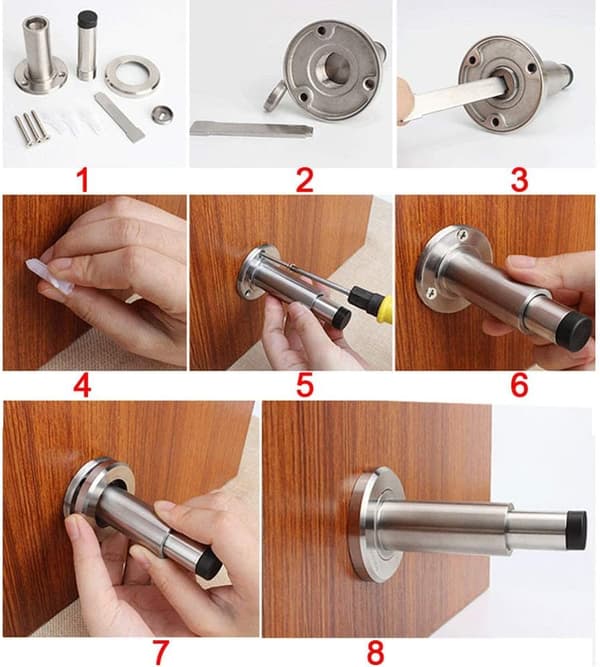 1

2

3

4

5

6

7

8