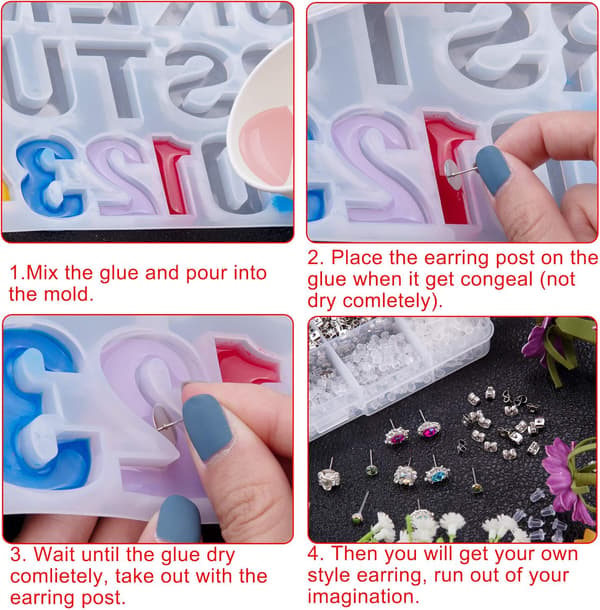 1.Mix the glue and pour into the mold.

2. Place the earring post on the glue when it get congeal (not dry comletely).

3. Wait until the glue dry comlietely, take out with the earring post.

4. Then you will get your own style earring, run out of your imagination.