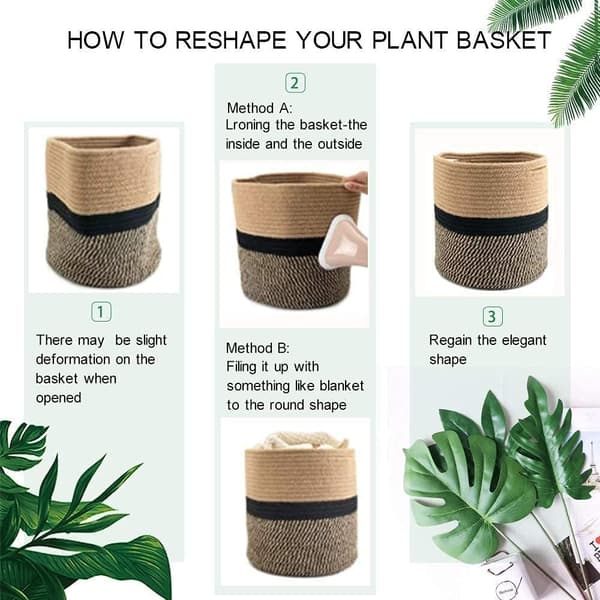 HOW TO RESHAPE YOUR PLANT BASKET

1

There may be slight deformation on the basket when opened

2

Method A:
Lroning the basket-the inside and the outside

Method B:
Filing it up with something like blanket to the round shape

3

Regain the elegant shape