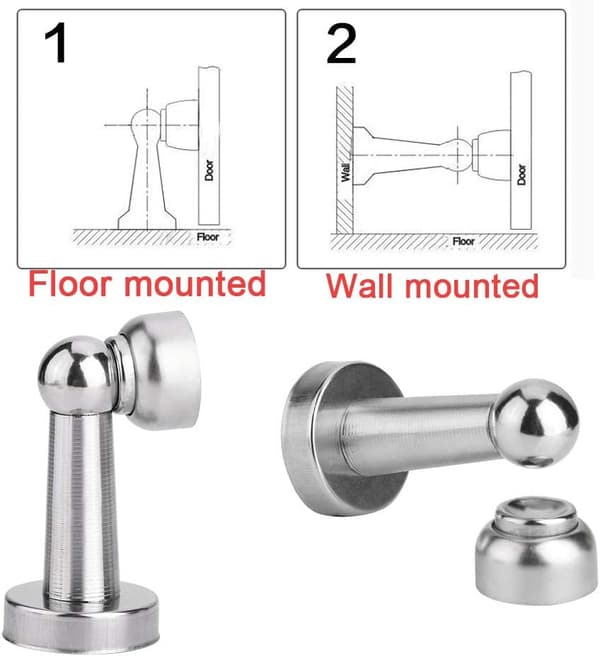 1

Door

Floor

Floor mounted

2

Wall

Door

Floor

Wall mounted