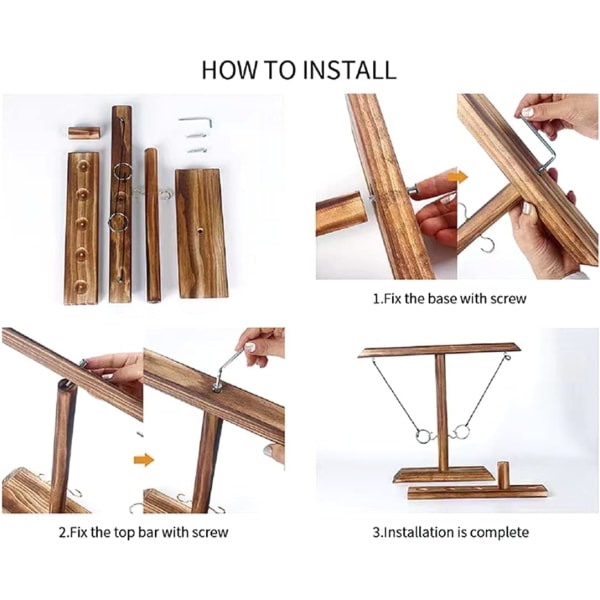 HOW TO INSTALL

1.Fix the base with screw

2.Fix the top bar with screw

3.Installation is complete