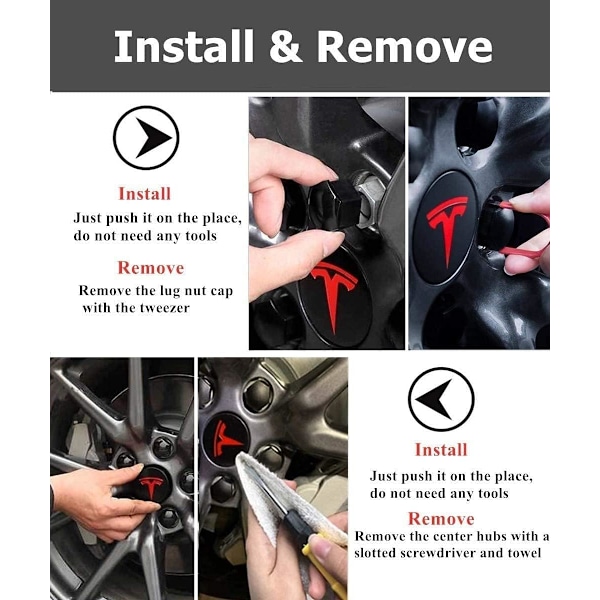 Install & Remove

Install
Just push it on the place, do not need any tools

Remove
Remove the lug nut cap with the tweezer

Install
Just push it on the place, do not need any tools

Remove
Remove the center hubs with a slotted screwdriver and towel