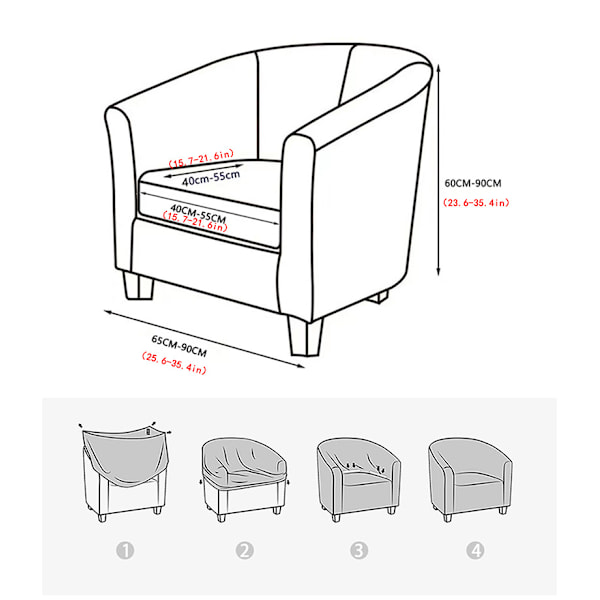 (15.7-21.6in)
40cm-55cm

40CM-55CM
(15.7-21.6in)

60CM-90CM
(23.6-35.4in)

65CM-90CM
(25.6-35.4in)

1
2
3
4