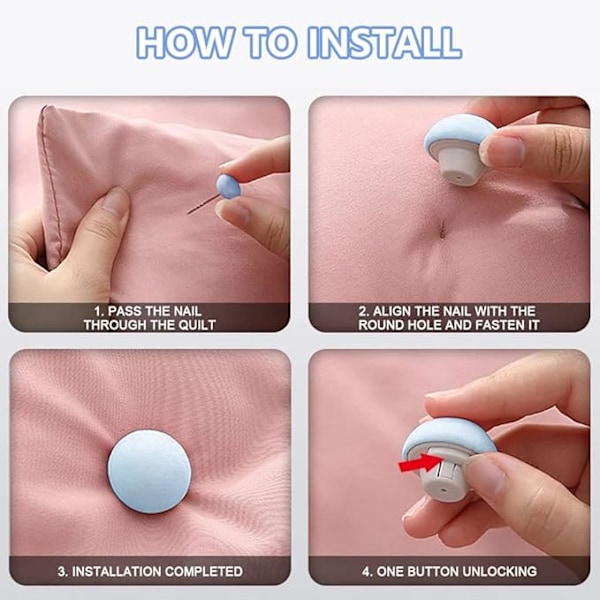 HOW TO INSTALL

1. PASS THE NAIL THROUGH THE QUILT

2. ALIGN THE NAIL WITH THE ROUND HOLE AND FASTEN IT

3. INSTALLATION COMPLETED

4. ONE BUTTON UNLOCKING