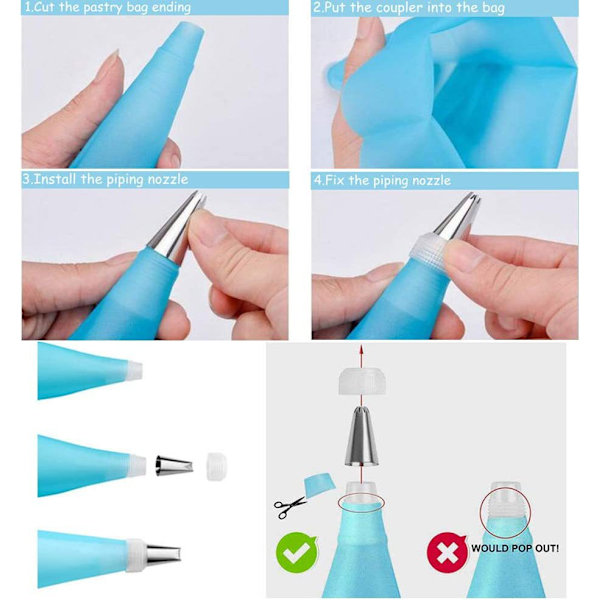 1.Cut the pastry bag ending

2.Put the coupler into the bag

3.Install the piping nozzle

4.Fix the piping nozzle

WOULD POP OUT!