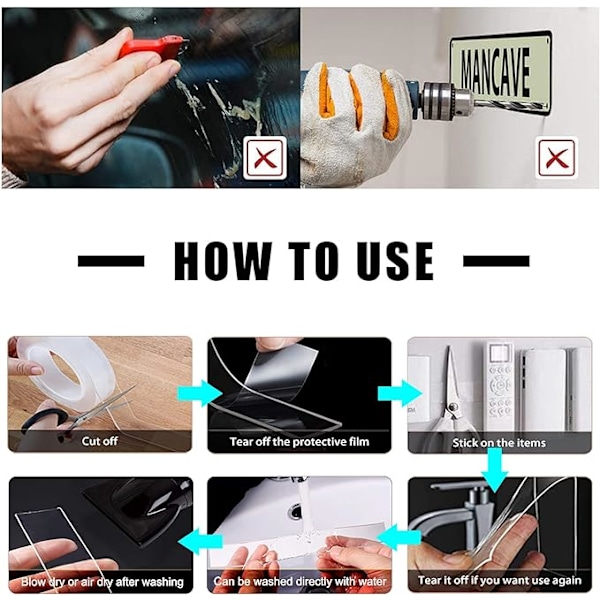 MANCAVE

HOW TO USE

Cut off

Tear off the protective film

Stick on the items

Tear it off if you want use again

Can be washed directly with water

Blow dry or air dry after washing