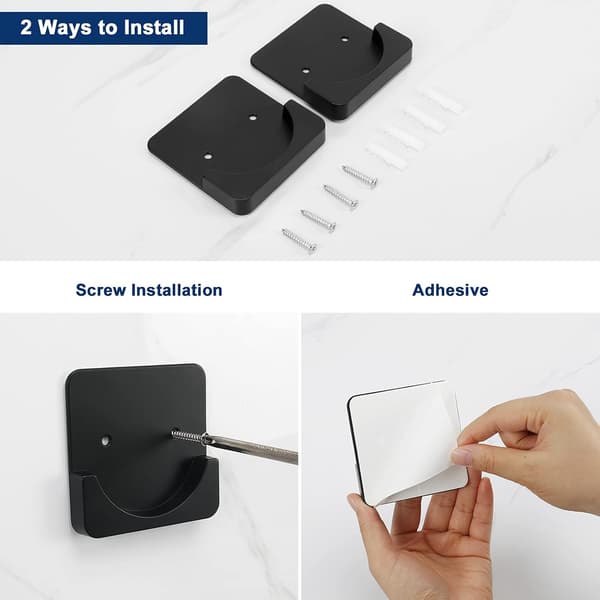 2 Ways to Install

Screw Installation

Adhesive