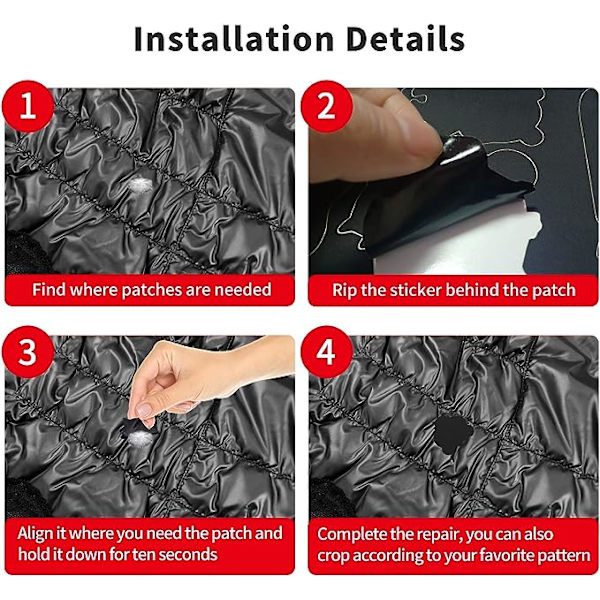 Installation Details

1
Find where patches are needed

2
Rip the sticker behind the patch

3
Align it where you need the patch and hold it down for ten seconds

4
Complete the repair, you can also crop according to your favorite pattern