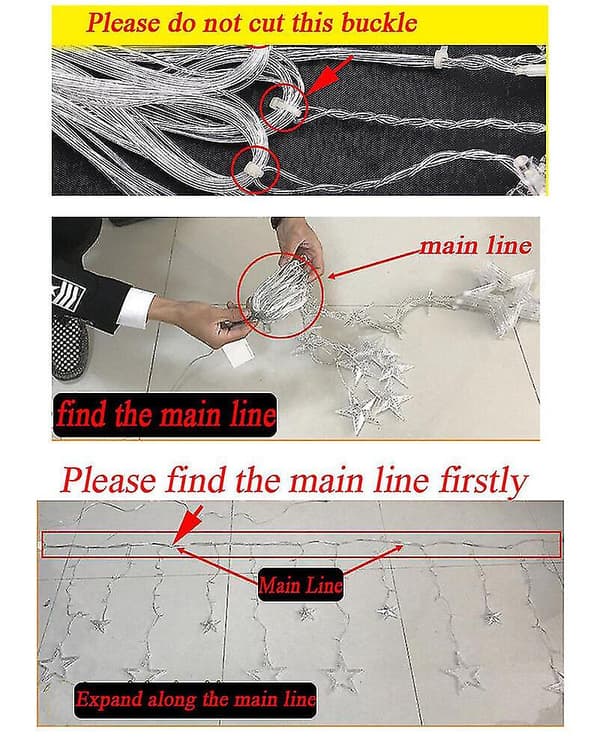 Please do not cut this buckle

main line

find the main line

Please find the main line firstly

Main Line

Expand along the main line