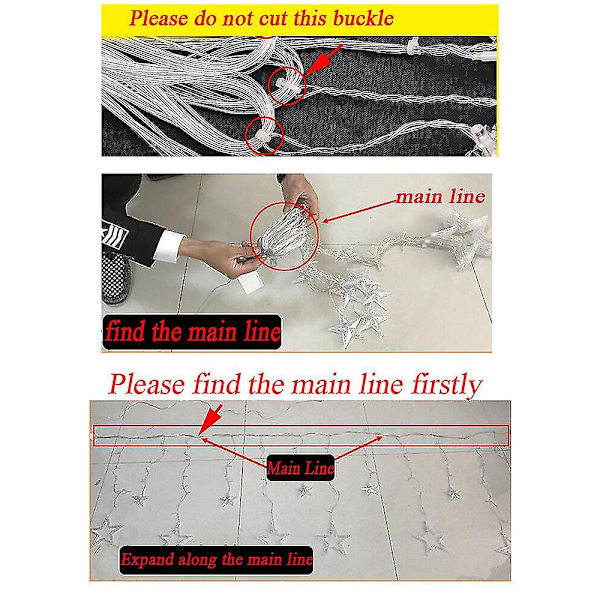 Please do not cut this buckle

main line

find the main line

Please find the main line firstly

Main Line

Expand along the main line