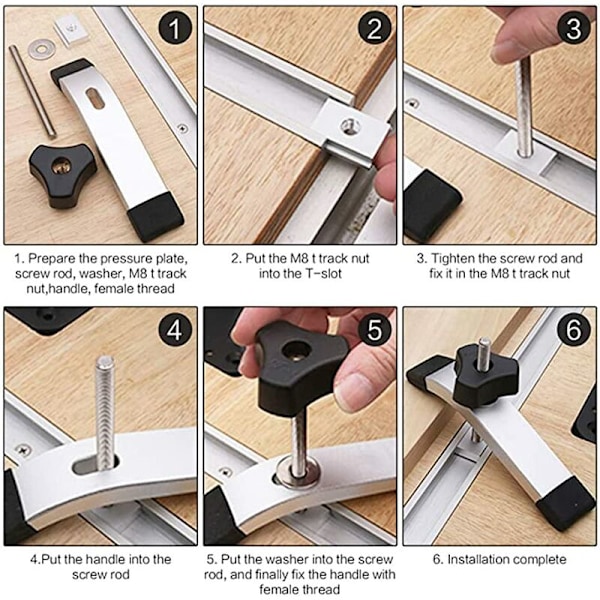 1

2

3

1. Prepare the pressure plate, screw rod, washer, M8 t track nut,handle, female thread

2. Put the M8 t track nut into the T-slot

3. Tighten the screw rod and fix it in the M8 t track nut

4

5

6

4.Put the handle into the screw rod

5. Put the washer into the screw rod, and finally fix the handle with female thread

6. Installation complete