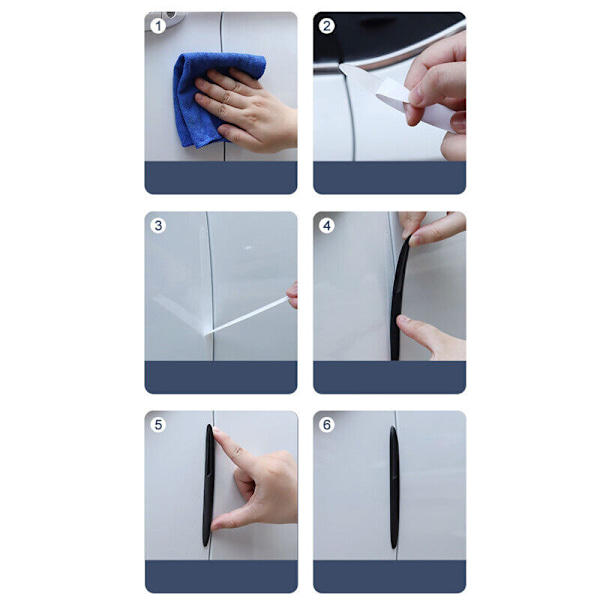 1
2
3
4
5
6