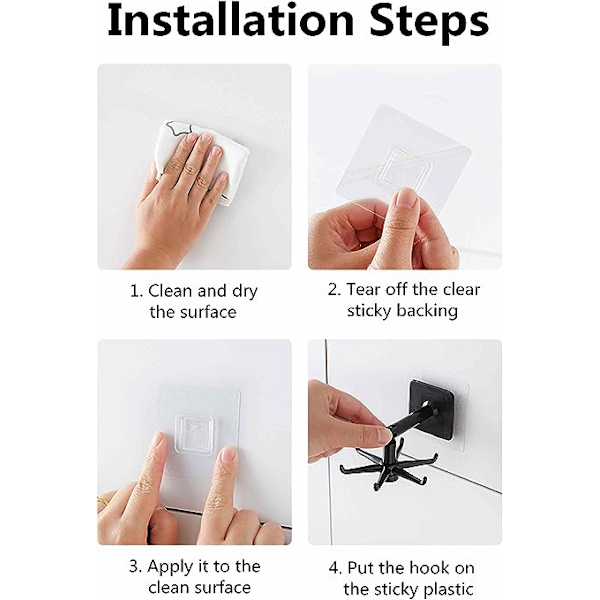 Installation Steps

1. Clean and dry the surface

2. Tear off the clear sticky backing

3. Apply it to the clean surface

4. Put the hook on the sticky plastic