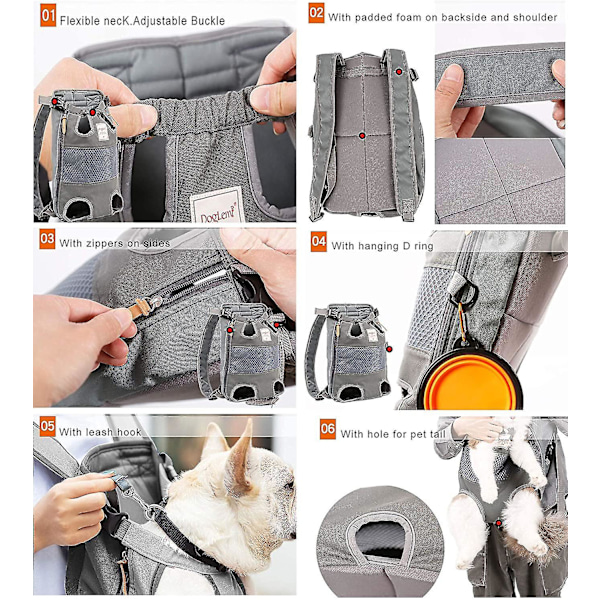 01 Flexible necK.Adjustable Buckle

DogLemi

02 With padded foam on backside and shoulder

03 With zippers on sides

04 With hanging D ring

05 With leash hook

06 With hole for pet tail