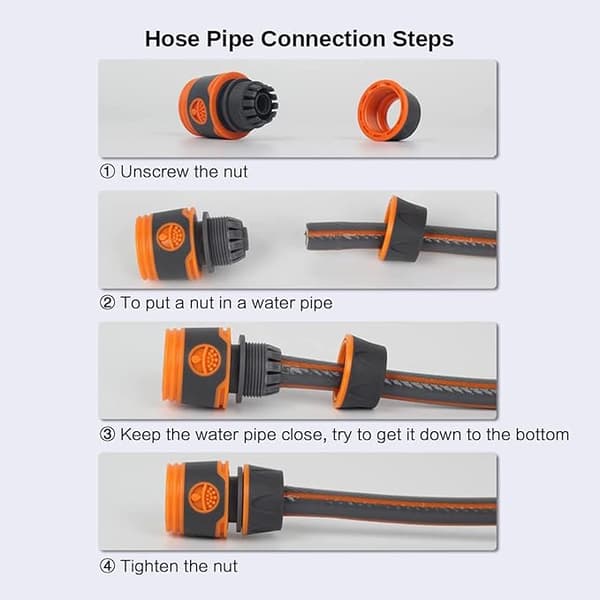 Hose Pipe Connection Steps

① Unscrew the nut

② To put a nut in a water pipe

③ Keep the water pipe close, try to get it down to the bottom

④ Tighten the nut