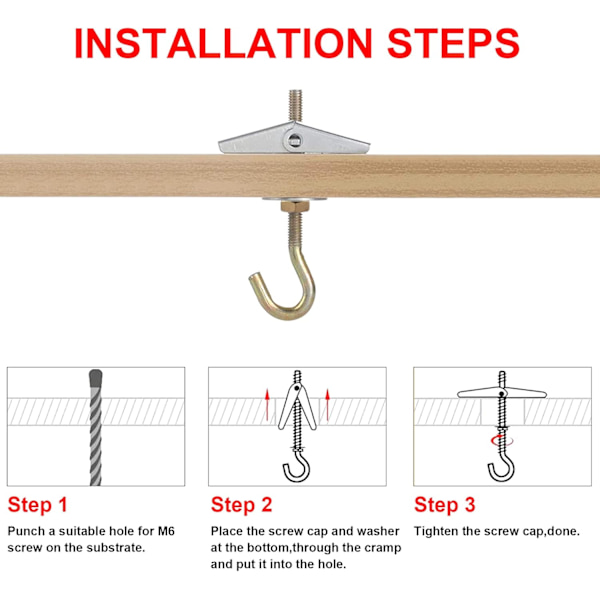 INSTALLATION STEPS

Step 1

Punch a suitable hole for M6 screw on the substrate.

Step 2

Place the screw cap and washer at the bottom,through the cramp and put it into the hole.

Step 3

Tighten the screw cap,done.