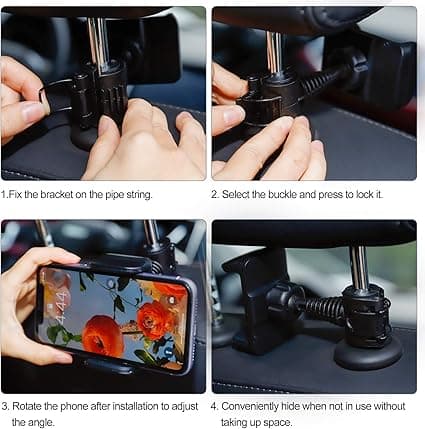 1.Fix the bracket on the pipe string.

2. Select the buckle and press to lock it.

4:44

3. Rotate the phone after installation to adjust the angle.

4. Conveniently hide when not in use without taking up space.