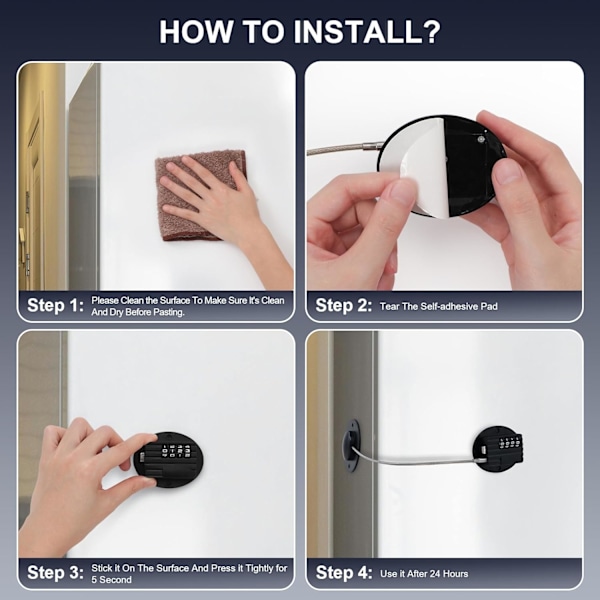 HOW TO INSTALL?

Step 1: Please Clean the Surface To Make Sure It's Clean And Dry Before Pasting.

Step 2: Tear The Self-adhesive Pad

Step 3: Stick it On The Surface And Press it Tightly for 5 Second

Step 4: Use it After 24 Hours