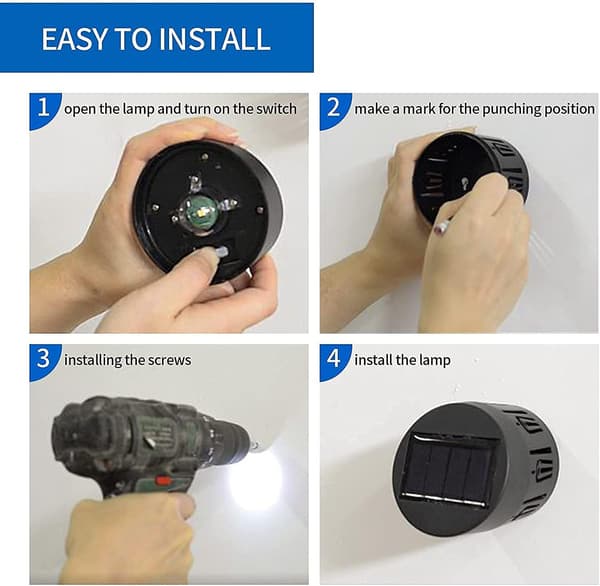 EASY TO INSTALL

1 open the lamp and turn on the switch

2 make a mark for the punching position

3 installing the screws

4 install the lamp