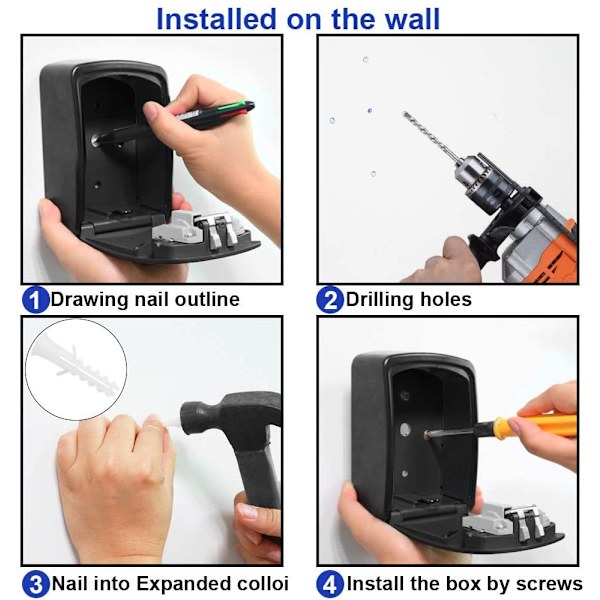 Installed on the wall

1 Drawing nail outline

2 Drilling holes

3 Nail into Expanded colloi

4 Install the box by screws