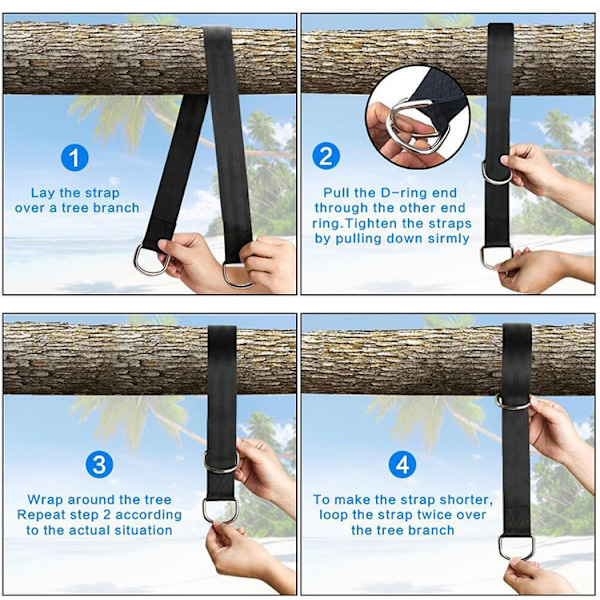 1

Lay the strap over a tree branch

2

Pull the D-ring end through the other end ring.Tighten the straps by pulling down sirmly

3

Wrap around the tree Repeat step 2 according to the actual situation

4

To make the strap shorter, loop the strap twice over the tree branch