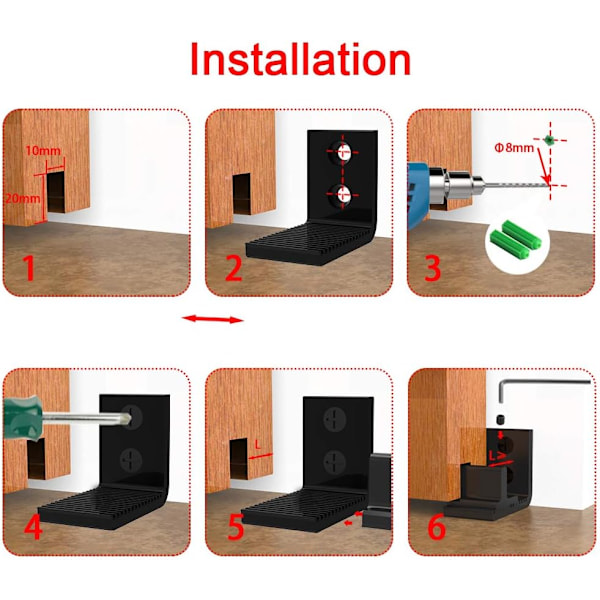 Installation

10mm
20mm
1

2

Φ8mm
3

4

L
5

L
6