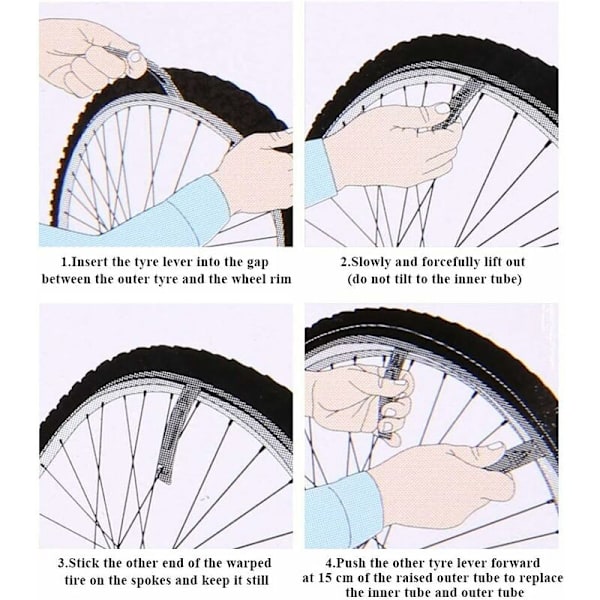 1.Insert the tyre lever into the gap between the outer tyre and the wheel rim

2.Slowly and forcefully lift out (do not tilt to the inner tube)

3.Stick the other end of the warped tire on the spokes and keep it still

4.Push the other tyre lever forward at 15 cm of the raised outer tube to replace the inner tube and outer tube