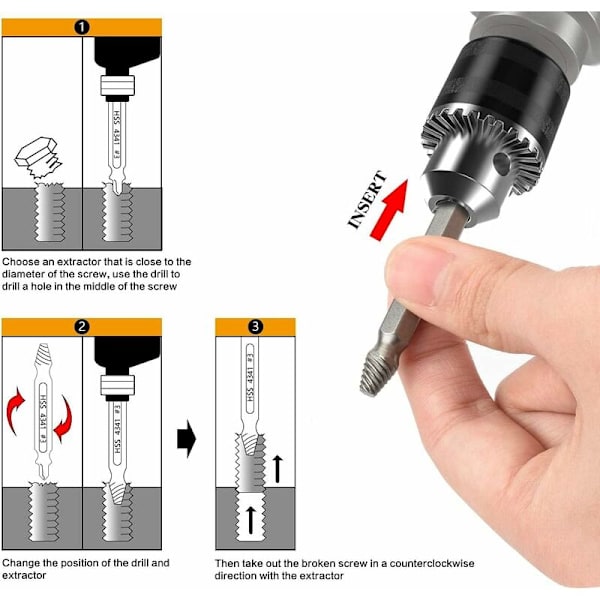 1

HSS 4341 #3

Choose an extractor that is close to the diameter of the screw, use the drill to drill a hole in the middle of the screw

INSERT

2

HSS 4341 #3

HSS 4341 #3

Change the position of the drill and extractor

3

HSS 4341 #3

Then take out the broken screw in a counterclockwise direction with the extractor