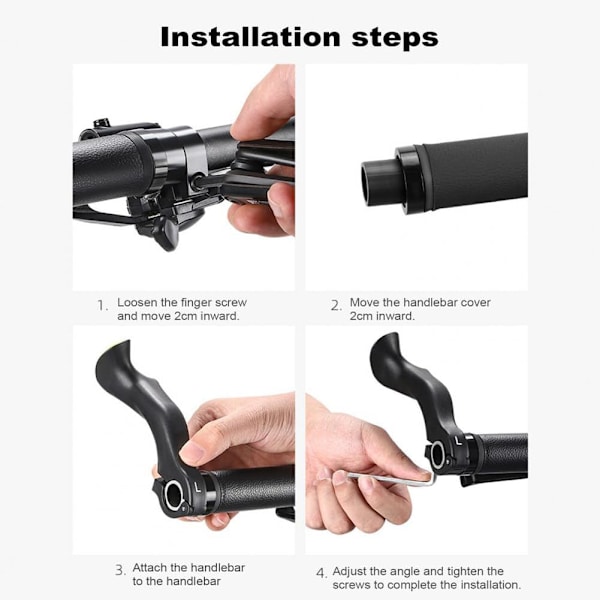 Installation steps

1. Loosen the finger screw and move 2cm inward.

2. Move the handlebar cover 2cm inward.

L

3. Attach the handlebar to the handlebar

L

4. Adjust the angle and tighten the screws to complete the installation.