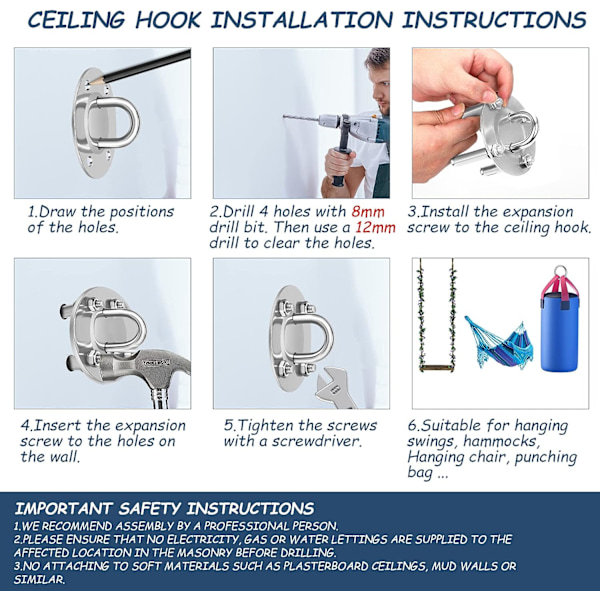 CEILING HOOK INSTALLATION INSTRUCTIONS

1.Draw the positions of the holes.

2.Drill 4 holes with 8mm drill bit. Then use a 12mm drill to clear the holes.

3.Install the expansion screw to the ceiling hook.

4.Insert the expansion screw to the holes on the wall.

5.Tighten the screws with a screwdriver.

6.Suitable for hanging swings, hammocks, Hanging chair, punching bag ...

IMPORTANT SAFETY INSTRUCTIONS
1.WE RECOMMEND ASSEMBLY BY A PROFESSIONAL PERSON.
2.PLEASE ENSURE THAT NO ELECTRICITY, GAS OR WATER LETTINGS ARE SUPPLIED TO THE AFFECTED LOCATION IN THE MASONRY BEFORE DRILLING.
3.NO ATTACHING TO SOFT MATERIALS SUCH AS PLASTERBOARD CEILINGS, MUD WALLS OR SIMILAR.