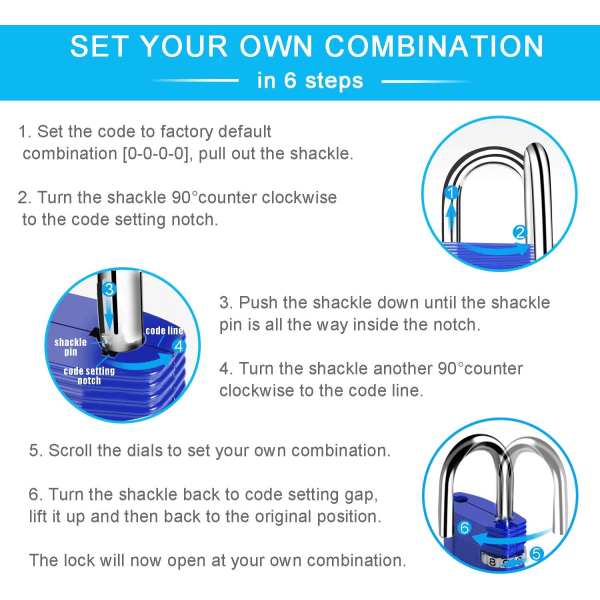 SET YOUR OWN COMBINATION

in 6 steps

1. Set the code to factory default combination [0-0-0-0], pull out the shackle.

2. Turn the shackle 90°counter clockwise to the code setting notch.

1

2

3

shackle pin

code line

4

code setting notch

3. Push the shackle down until the shackle pin is all the way inside the notch.

4. Turn the shackle another 90°counter clockwise to the code line.

5. Scroll the dials to set your own combination.

6. Turn the shackle back to code setting gap, lift it up and then back to the original position.

The lock will now open at your own combination.

6

5

8