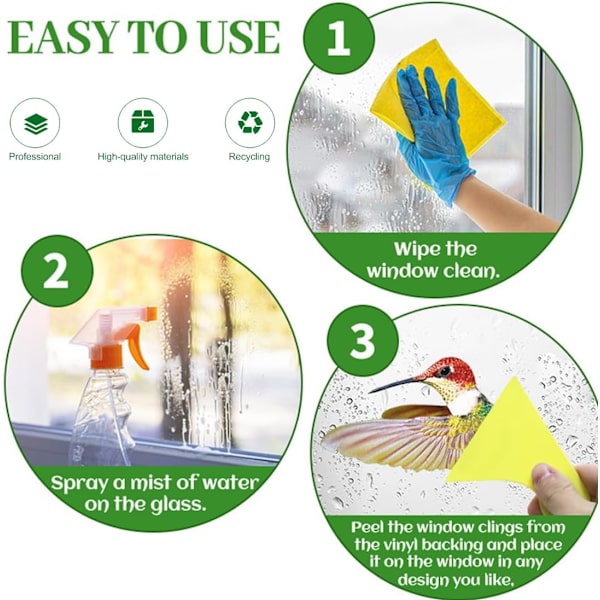 EASY TO USE

Professional

High-quality materials

Recycling

1

Wipe the window clean.

2

Spray a mist of water on the glass.

3

Peel the window clings from the vinyl backing and place it on the window in any design you like,