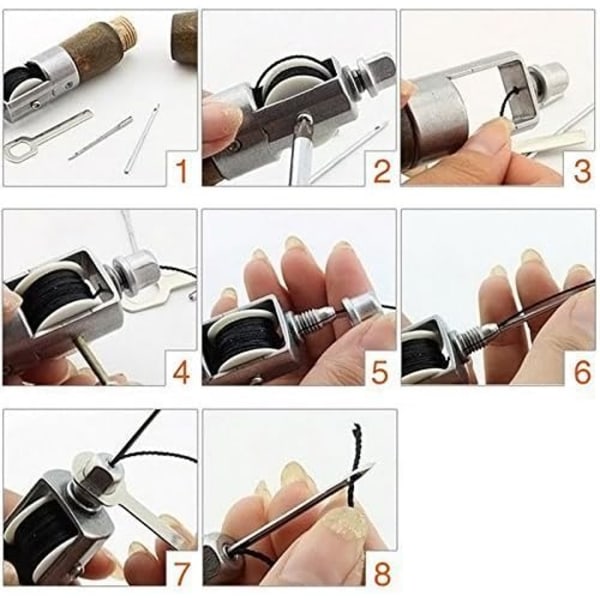 1

2

3

4

5

6

7

8