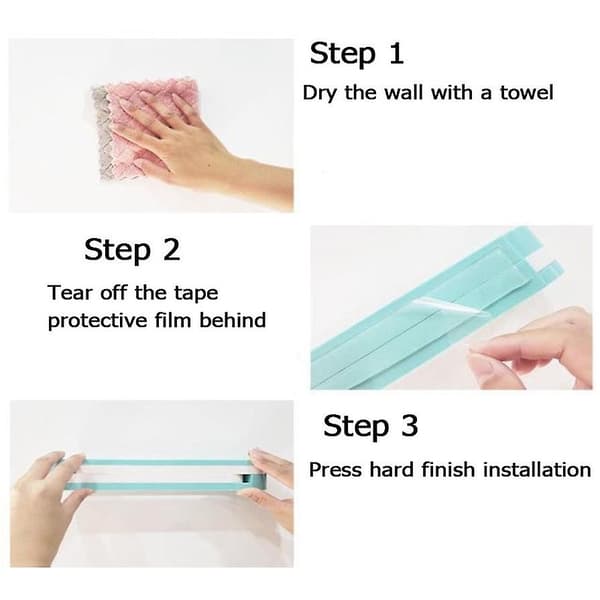 Step 1
Dry the wall with a towel

Step 2
Tear off the tape protective film behind

Step 3
Press hard finish installation