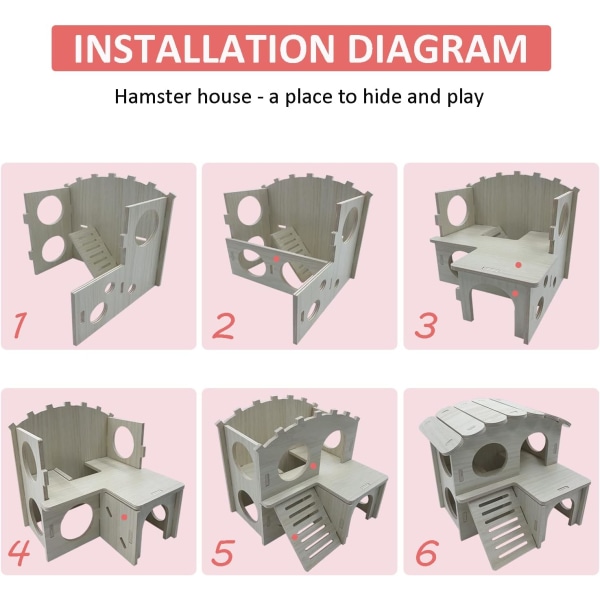 INSTALLATION DIAGRAM

Hamster house - a place to hide and play

1

2

3

4

5

6