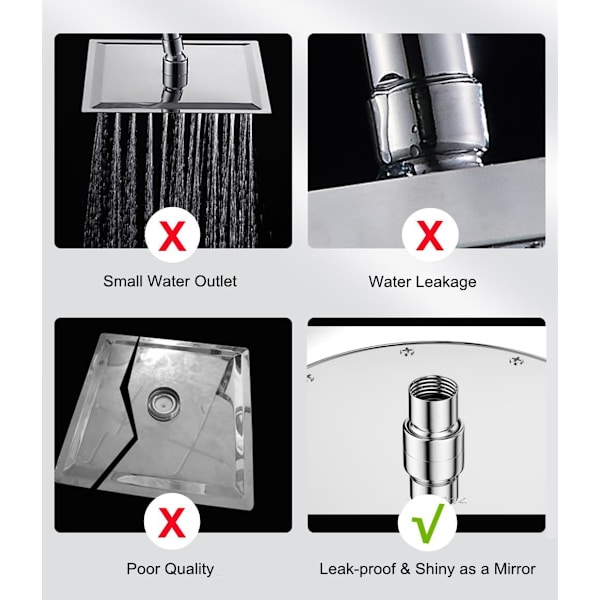 X

Small Water Outlet

X

Water Leakage

X

Poor Quality

√

Leak-proof & Shiny as a Mirror